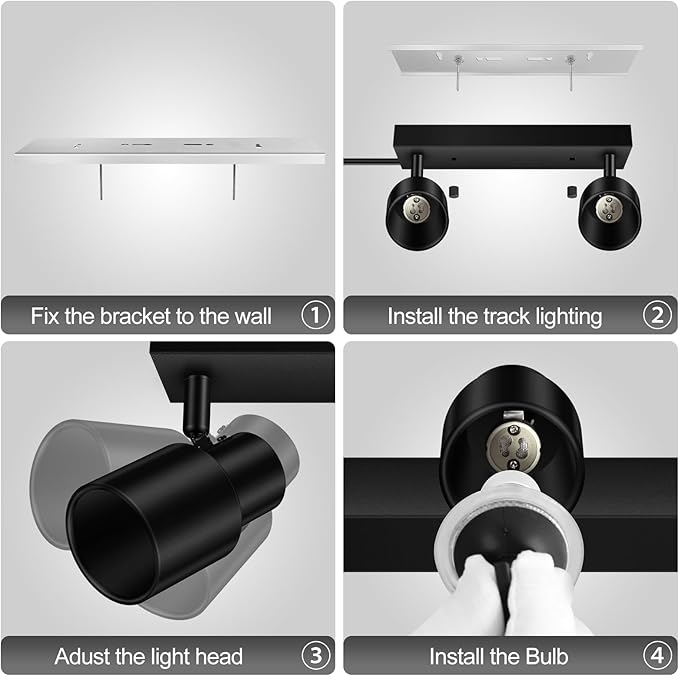 Fix the bracket to the wall ①

Install the track lighting ②

Adust the light head ③

Install the Bulb ④