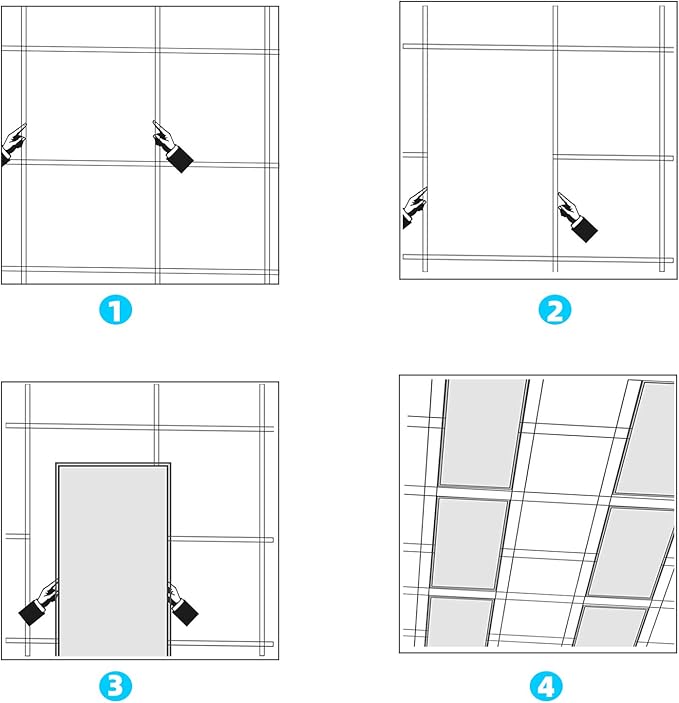 1

2

3

4