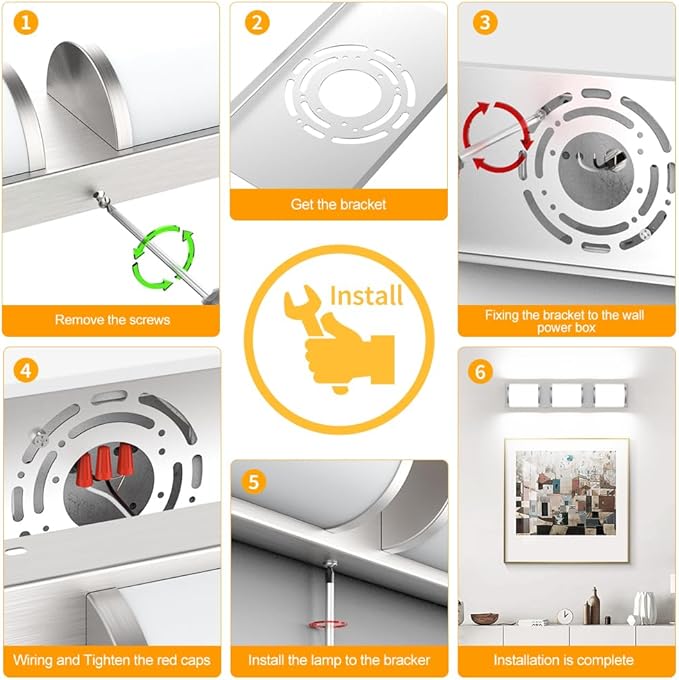 1
Remove the screws

2
Get the bracket

3
Fixing the bracket to the wall power box

Install

4
Wiring and Tighten the red caps

5
Install the lamp to the bracker

6
Installation is complete