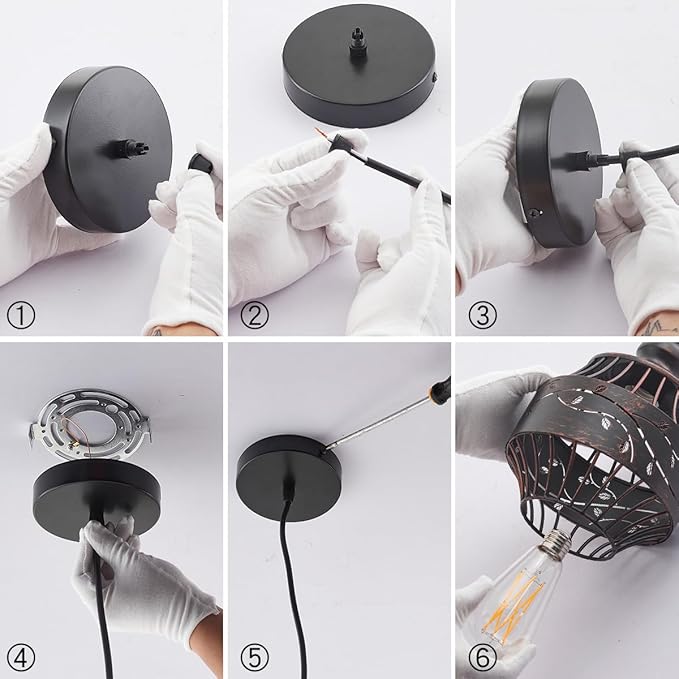 ①

②

③

④

⑤

⑥