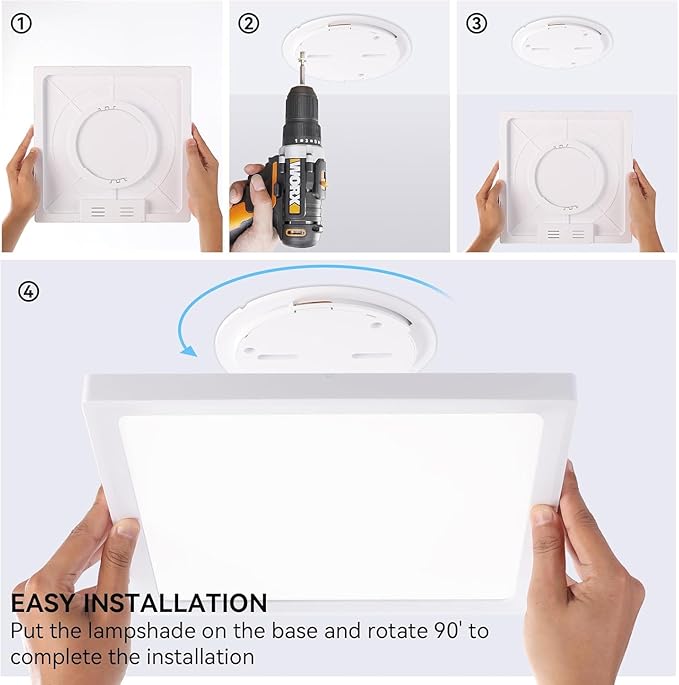 ①

②

WORX

③

④

EASY INSTALLATION
Put the lampshade on the base and rotate 90' to complete the installation