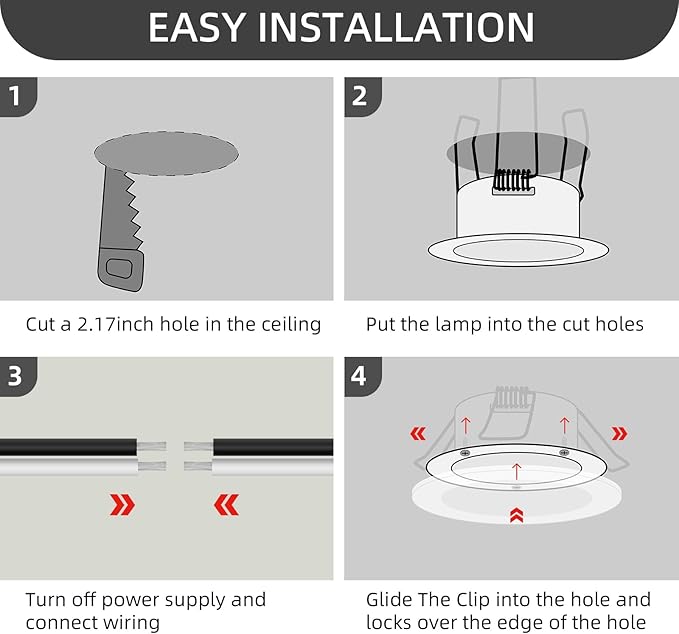 EASY INSTALLATION

1

Cut a 2.17inch hole in the ceiling

2

Put the lamp into the cut holes

3

Turn off power supply and connect wiring

4

Glide The Clip into the hole and locks over the edge of the hole