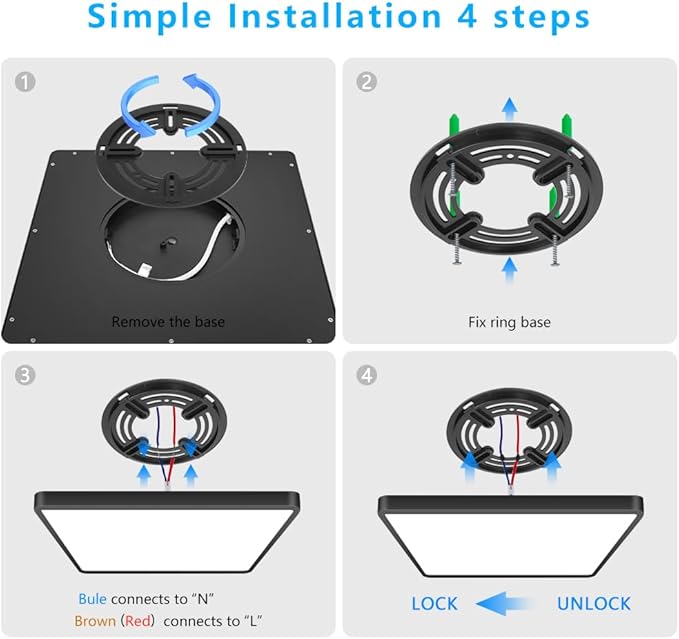 Simple Installation 4 steps

1

Remove the base

2

Fix ring base

3

Bule connects to "N"
Brown (Red) connects to "L"

4

LOCK UNLOCK