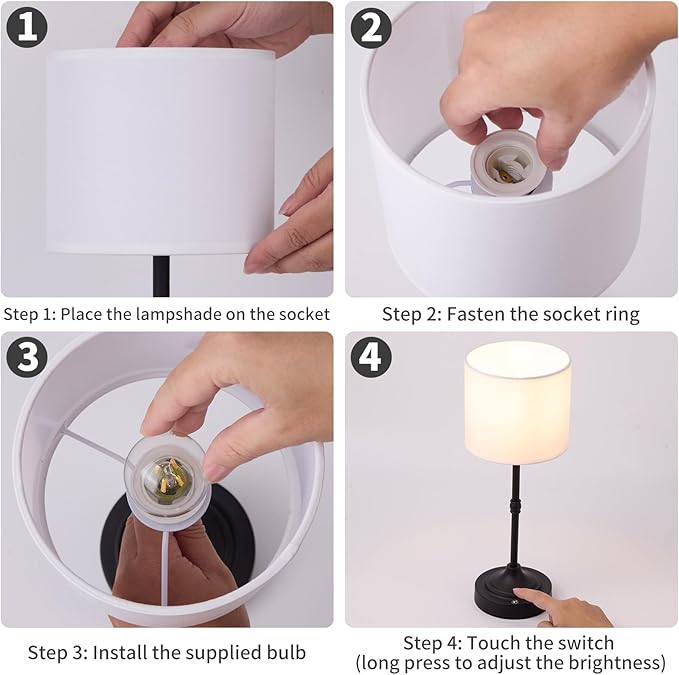 1

Step 1: Place the lampshade on the socket

2

Step 2: Fasten the socket ring

3

Step 3: Install the supplied bulb

4

Step 4: Touch the switch (long press to adjust the brightness)