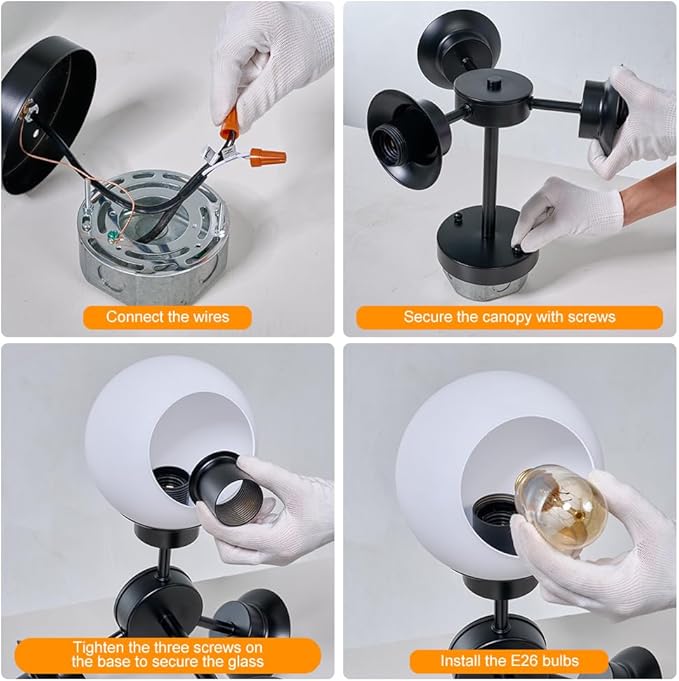 Connect the wires

Secure the canopy with screws

Tighten the three screws on the base to secure the glass

Install the E26 bulbs