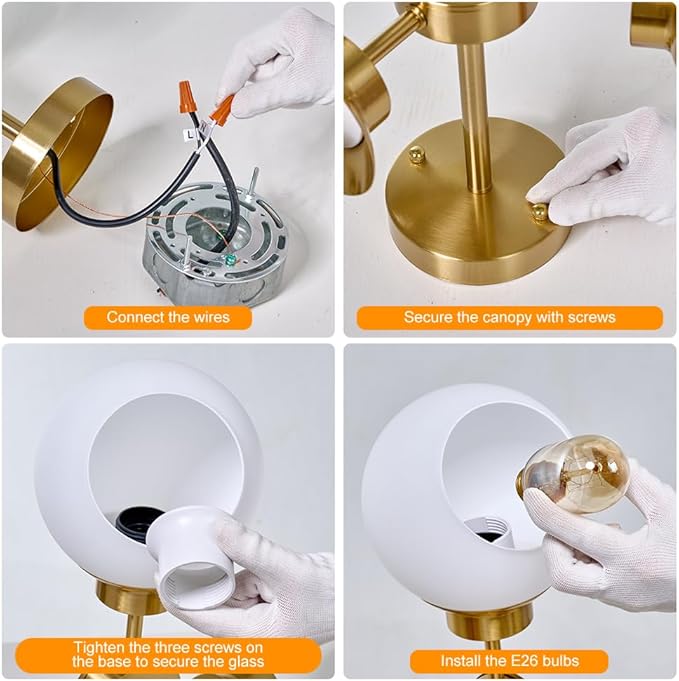 L

Connect the wires

Secure the canopy with screws

Tighten the three screws on the base to secure the glass

Install the E26 bulbs