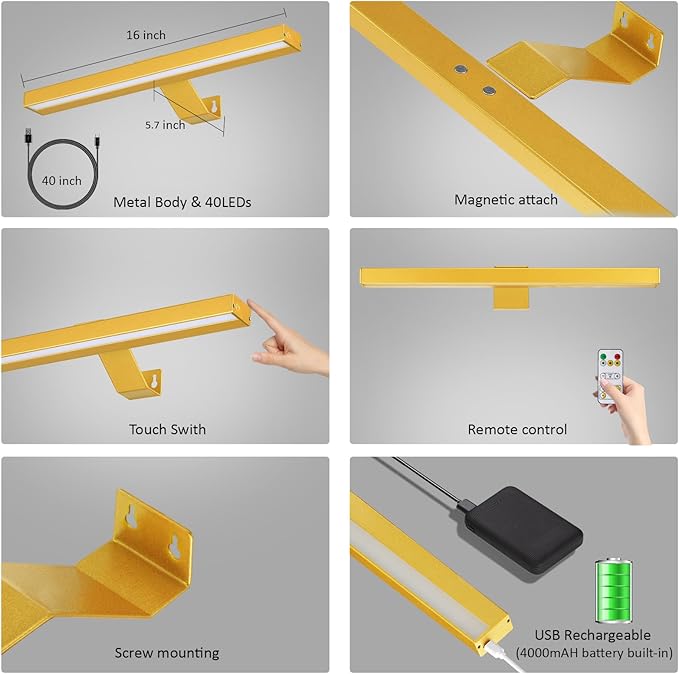 16 inch

5.7 inch

40 inch

Metal Body & 40LEDs

Magnetic attach

Touch Swith

Remote control

Screw mounting

USB Rechargeable
(4000mAH battery built-in)