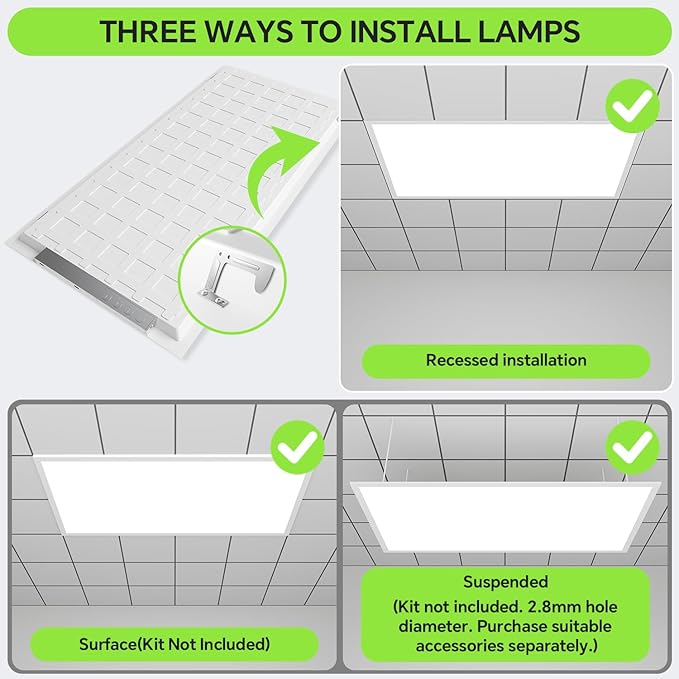 THREE WAYS TO INSTALL LAMPS

Recessed installation

Surface(Kit Not Included)

Suspended
(Kit not included. 2.8mm hole diameter. Purchase suitable accessories separately.)