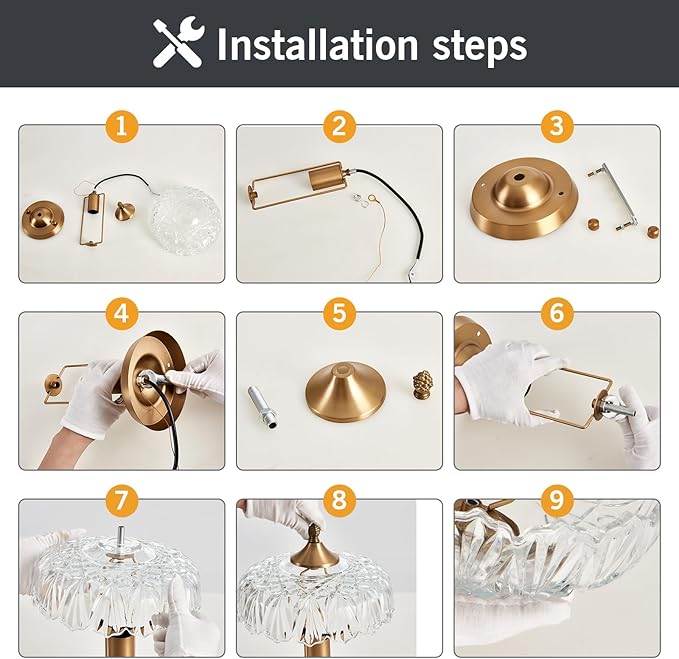 Installation steps

1

2

3

4

5

6

7

8

9