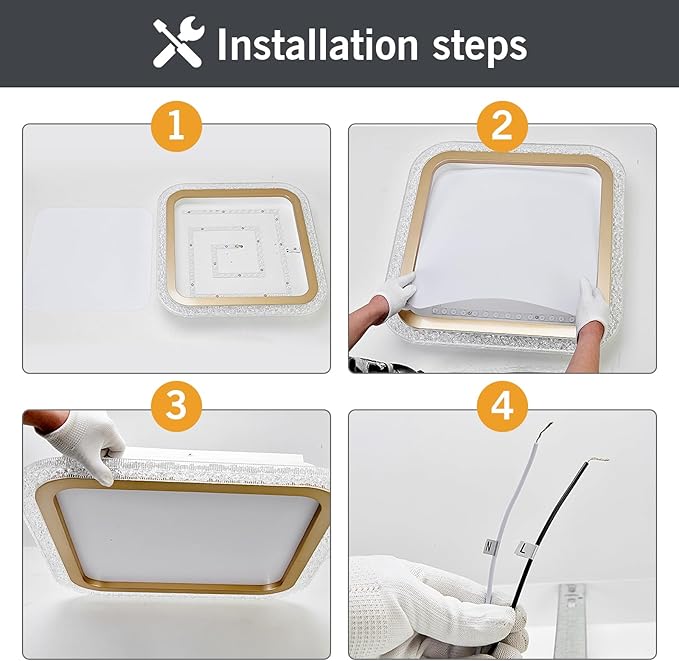 Installation steps

1

2

3

4

N

L