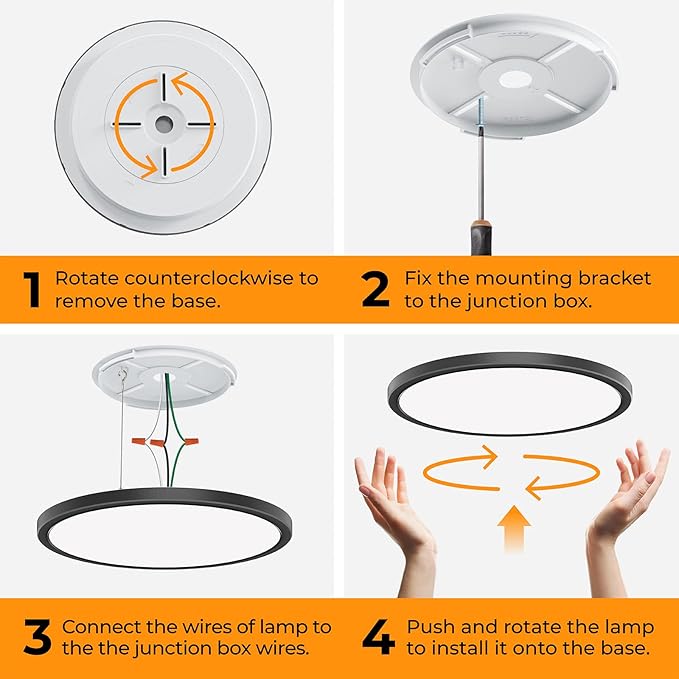 1 Rotate counterclockwise to remove the base.

2 Fix the mounting bracket to the junction box.

3 Connect the wires of lamp to the the junction box wires.

4 Push and rotate the lamp to install it onto the base.