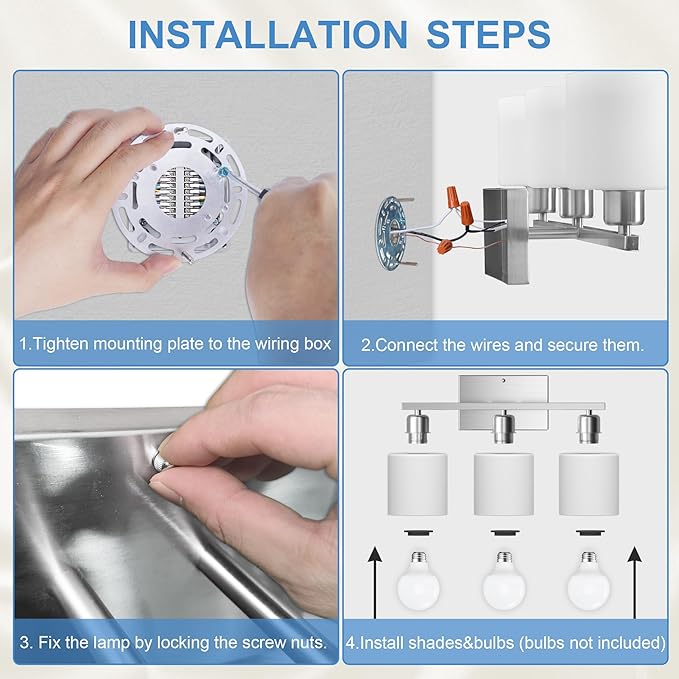 INSTALLATION STEPS

1.Tighten mounting plate to the wiring box

2.Connect the wires and secure them.

3. Fix the lamp by locking the screw nuts.

4.Install shades&bulbs (bulbs not included)