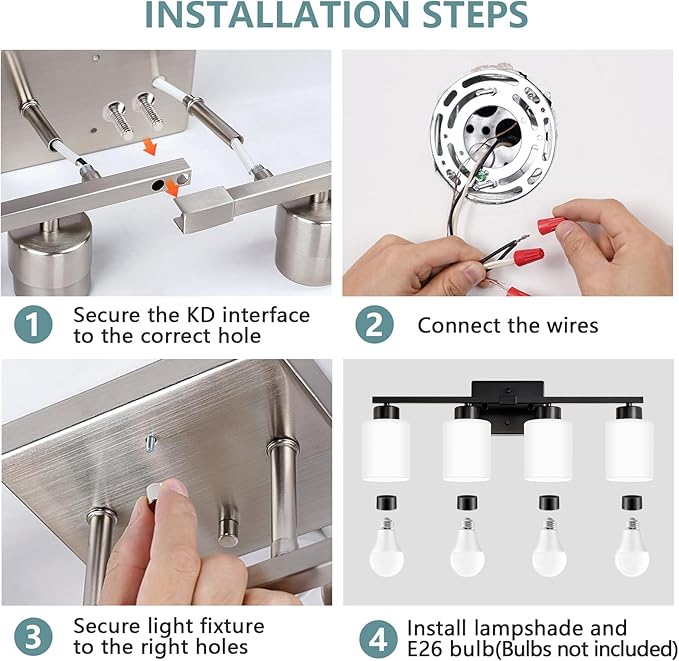 INSTALLATION STEPS

1 Secure the KD interface to the correct hole

2 Connect the wires

3 Secure light fixture to the right holes

4 Install lampshade and E26 bulb(Bulbs not included)