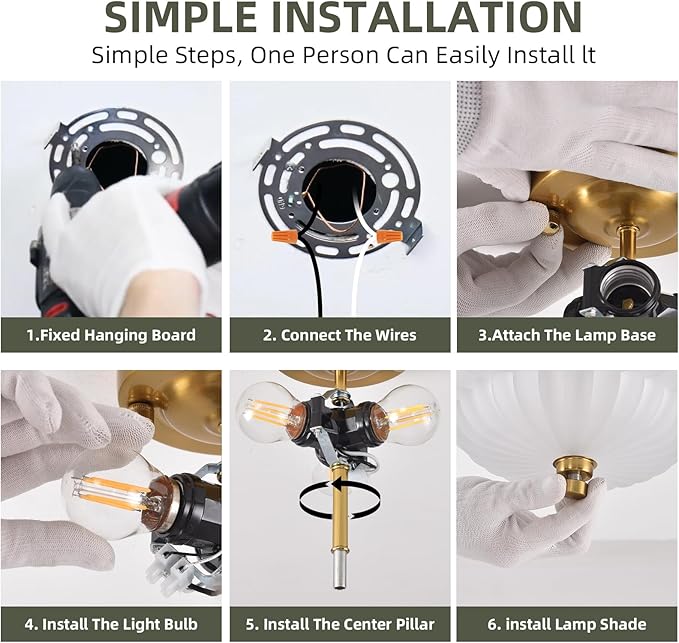 SIMPLE INSTALLATION

Simple Steps, One Person Can Easily Install lt

1.Fixed Hanging Board

2. Connect The Wires

3.Attach The Lamp Base

4. Install The Light Bulb

5. Install The Center Pillar

6. install Lamp Shade