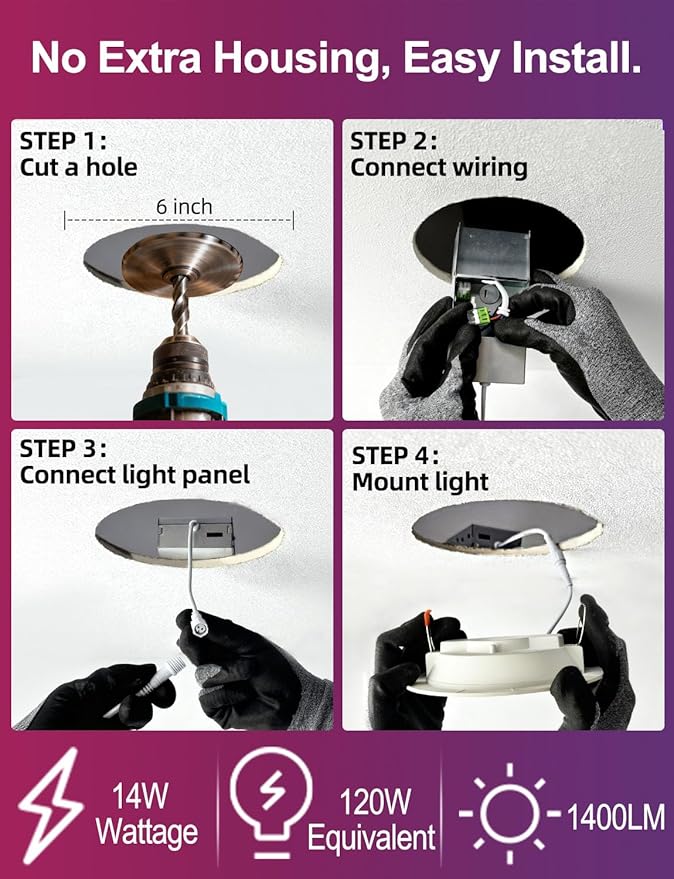 No Extra Housing, Easy Install.

STEP 1:
Cut a hole

6 inch

STEP 2:
Connect wiring

STEP 3:
Connect light panel

STEP 4:
Mount light

14W
Wattage

120W
Equivalent

1400LM