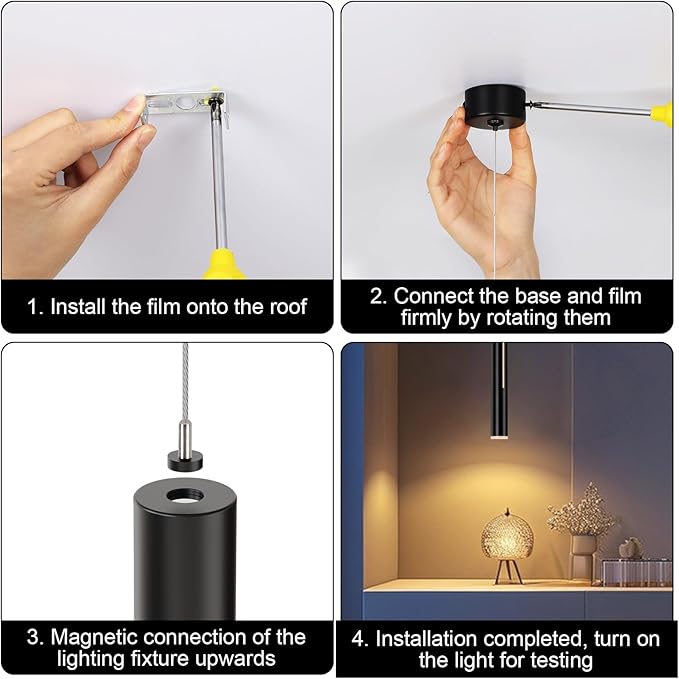 1. Install the film onto the roof

2. Connect the base and film firmly by rotating them

3. Magnetic connection of the lighting fixture upwards

4. Installation completed, turn on the light for testing