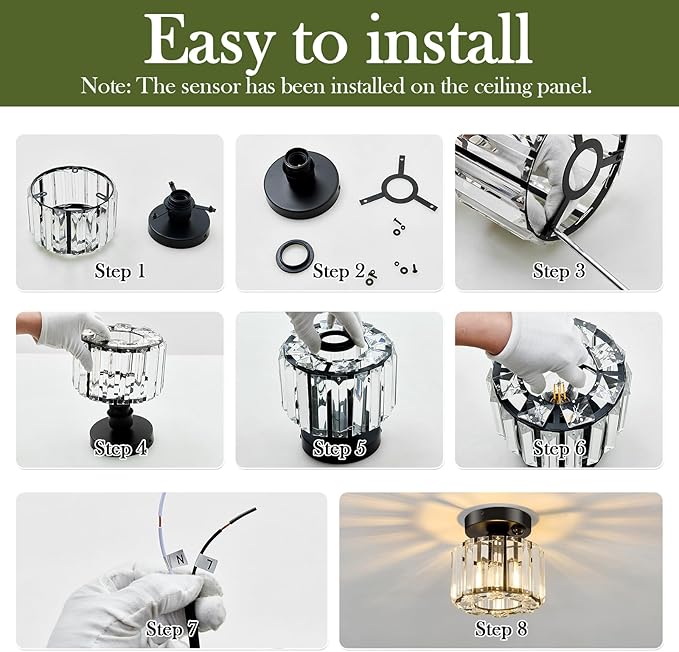 Easy to install

Note: The sensor has been installed on the ceiling panel.

Step 1

Step 2

Step 3

Step 4

Step 5

Step 6

N L

Step 7

Step 8