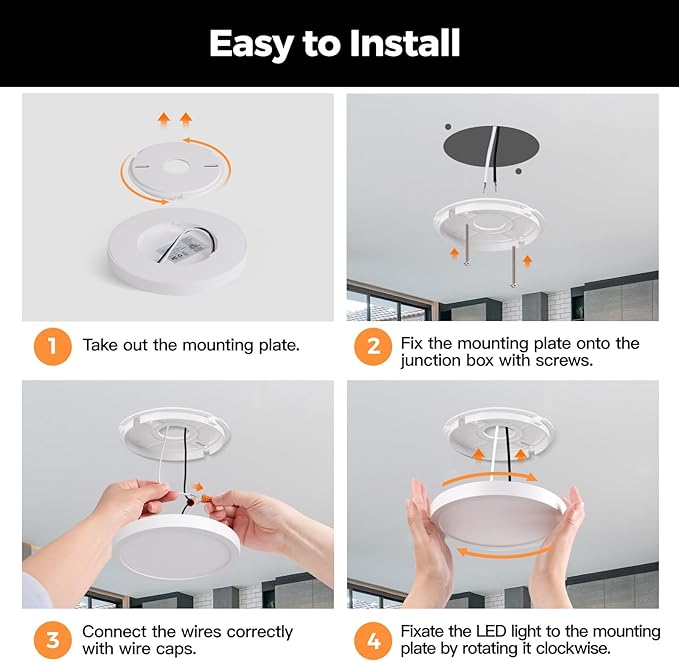 Easy to Install

1 Take out the mounting plate.

2 Fix the mounting plate onto the junction box with screws.

3 Connect the wires correctly with wire caps.

4 Fixate the LED light to the mounting plate by rotating it clockwise.