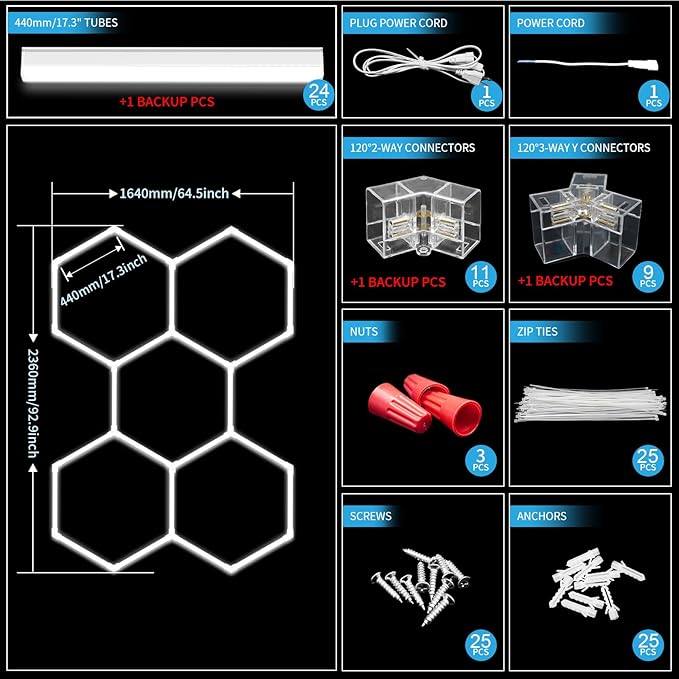 440mm/17.3" TUBES

+1 BACKUP PCS

24 PCS

PLUG POWER CORD

1 PCS

POWER CORD

1 PCS

1640mm/64.5inch

440mm/17.3inch

2360mm/92.9inch

120°2-WAY CONNECTORS

+1 BACKUP PCS

11 PCS

120°3-WAY Y CONNECTORS

+1 BACKUP PCS

9 PCS

NUTS

3 PCS

ZIP TIES

25 PCS

SCREWS

25 PCS

ANCHORS

25 PCS