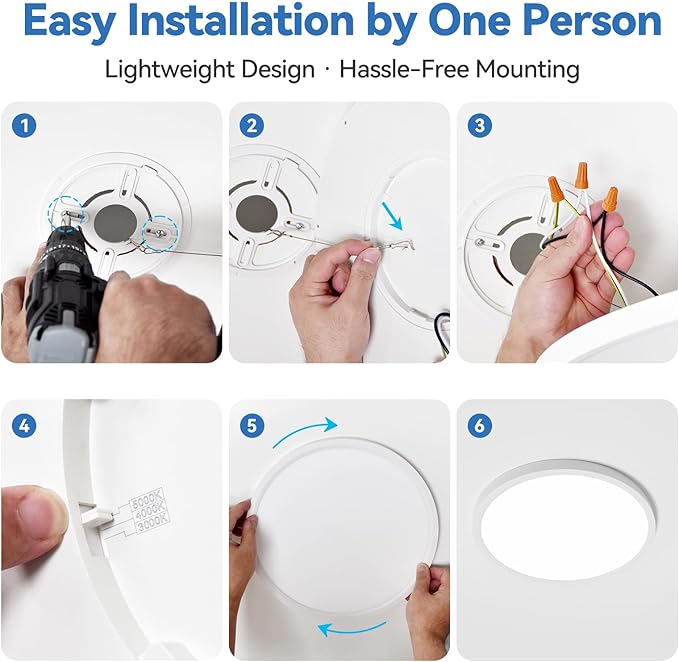 Easy Installation by One Person

Lightweight Design · Hassle-Free Mounting

1

2

3

4

5000K
4000K
3000K

5

6