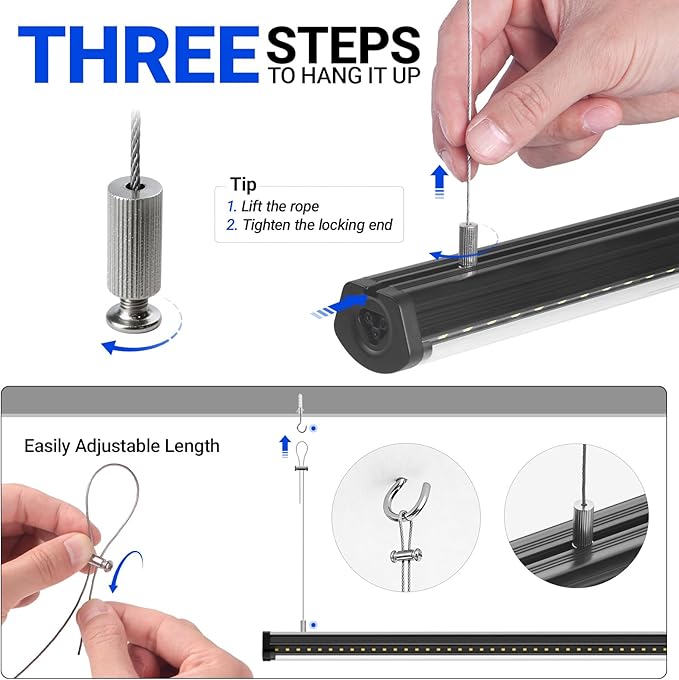 THREE STEPS
TO HANG IT UP

Tip
1. Lift the rope
2. Tighten the locking end

Easily Adjustable Length