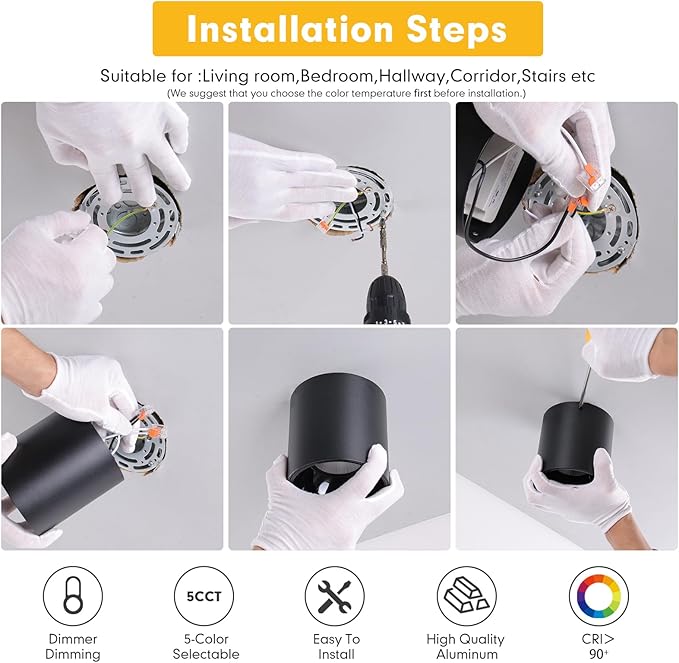 Installation Steps

Suitable for :Living room,Bedroom,Hallway,Corridor,Stairs etc
(We suggest that you choose the color temperature first before installation.)

Dimmer Dimming

5CCT
5-Color Selectable

Easy To Install

High Quality Aluminum

CRI> 90+