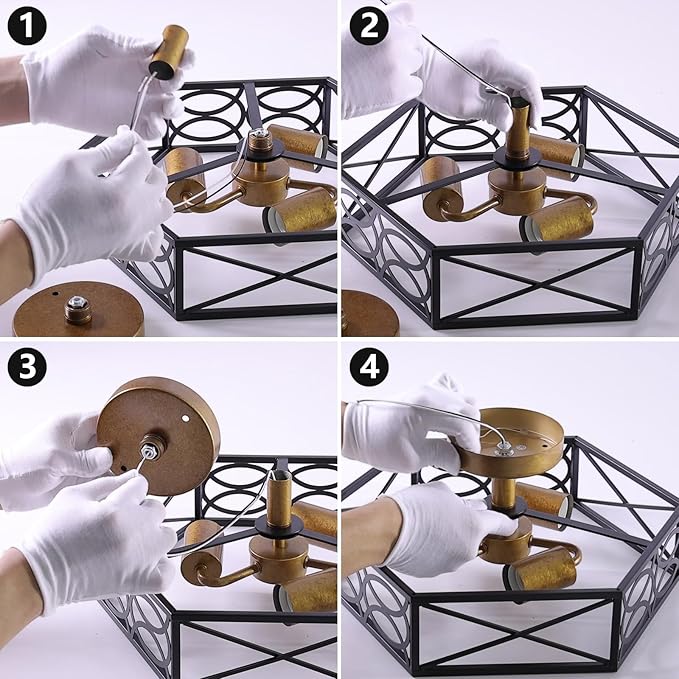 1

2

3

4