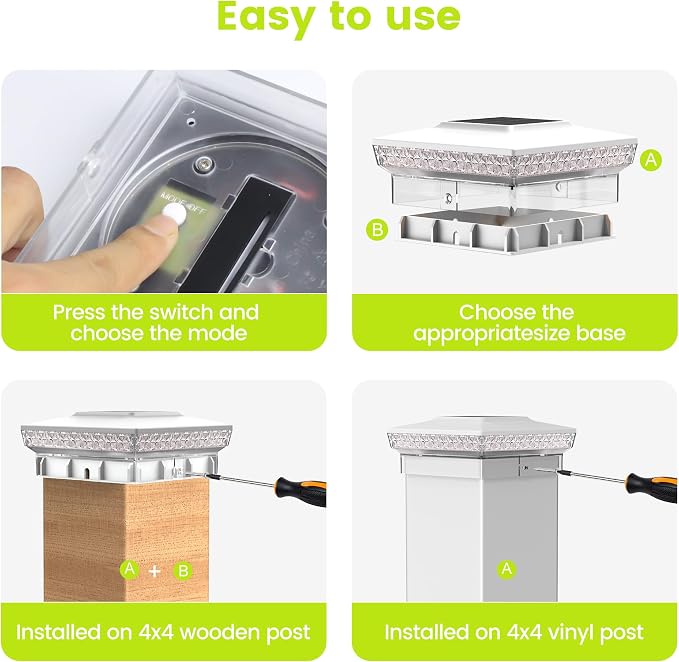 Easy to use

MODE/OFF

Press the switch and choose the mode

A

B

Choose the appropriatesize base

A + B

Installed on 4x4 wooden post

A

Installed on 4x4 vinyl post