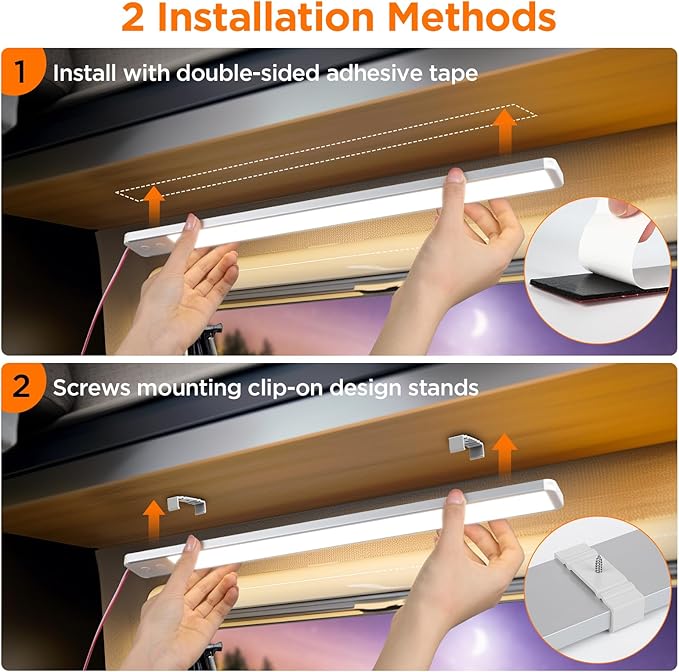 2 Installation Methods

1 Install with double-sided adhesive tape

2 Screws mounting clip-on design stands