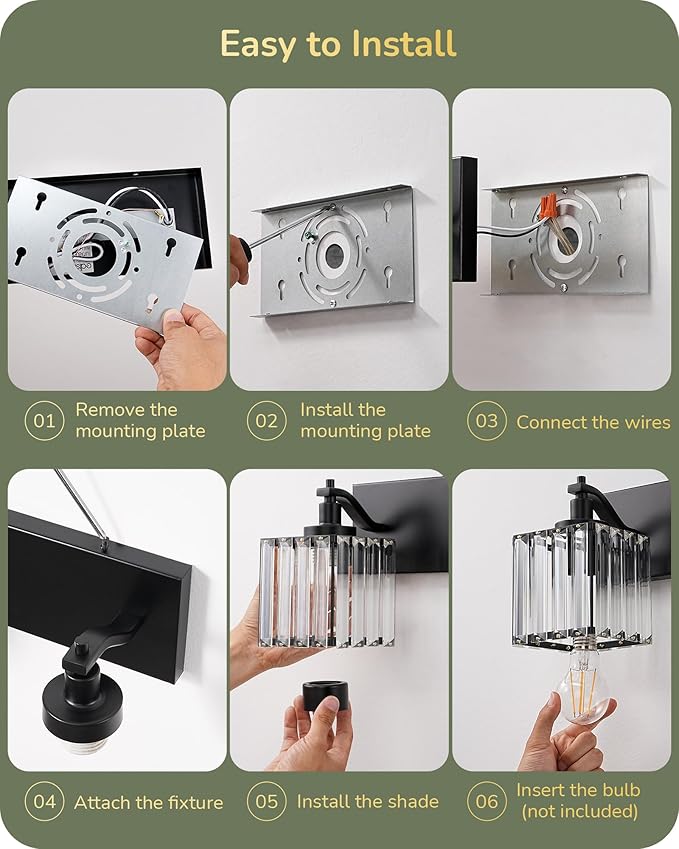 Easy to Install

01 Remove the mounting plate

02 Install the mounting plate

03 Connect the wires

04 Attach the fixture

05 Install the shade

06 Insert the bulb (not included)