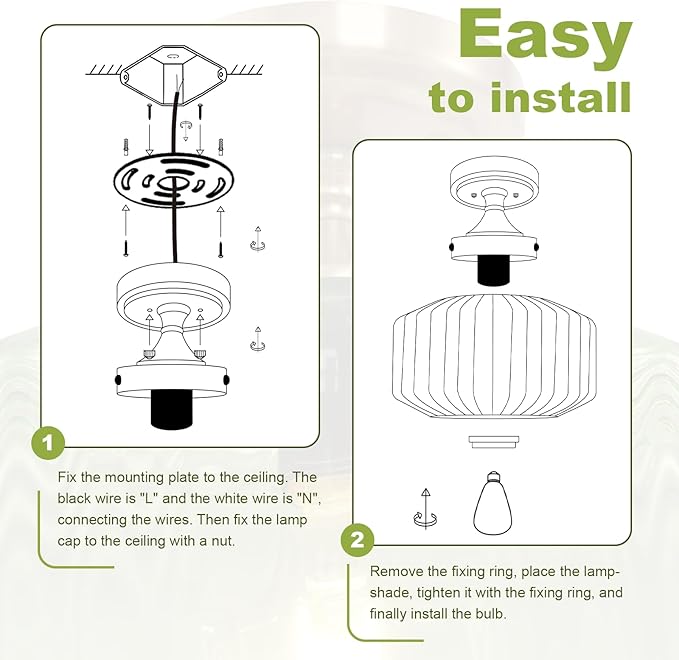 Easy
to install

1

Fix the mounting plate to the ceiling. The black wire is "L" and the white wire is "N", connecting the wires. Then fix the lamp cap to the ceiling with a nut.

2

Remove the fixing ring, place the lampshade, tighten it with the fixing ring, and finally install the bulb.