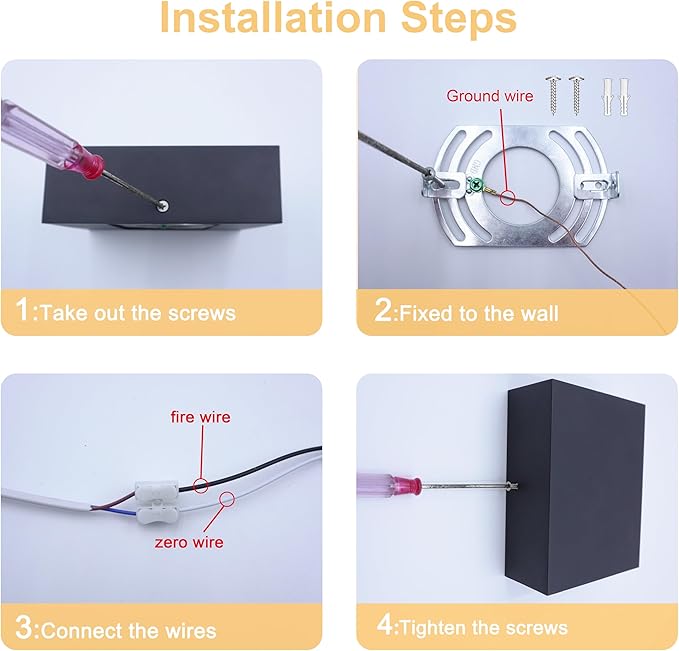 Installation Steps

1:Take out the screws

Ground wire

GND

2:Fixed to the wall

fire wire

zero wire

3:Connect the wires

4:Tighten the screws