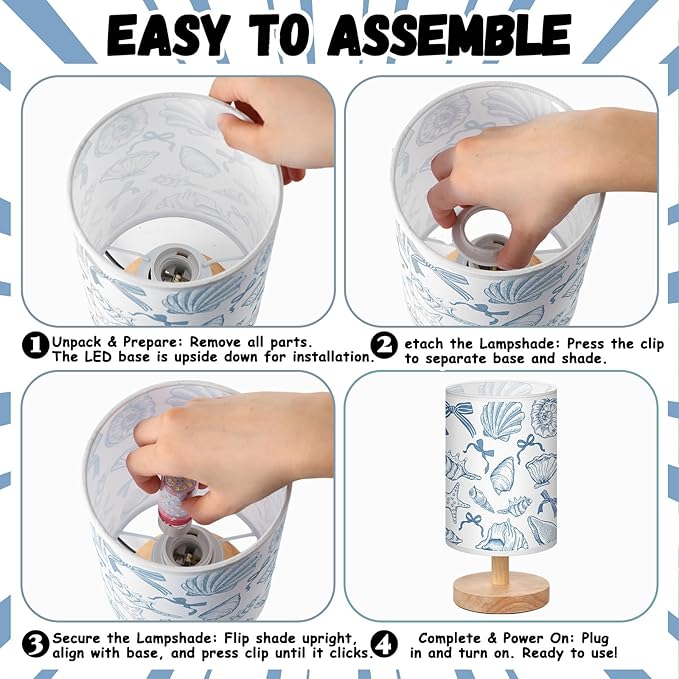 EASY TO ASSEMBLE

1 Unpack & Prepare: Remove all parts. The LED base is upside down for installation.

2 etach the Lampshade: Press the clip to separate base and shade.

3 Secure the Lampshade: Flip shade upright, align with base, and press clip until it clicks.

4 Complete & Power On: Plug in and turn on. Ready to use!