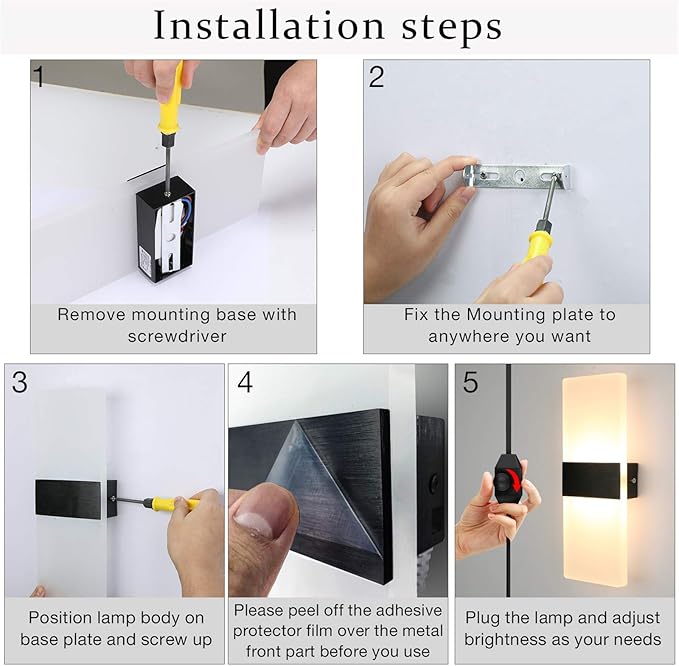 Installation steps

1

Remove mounting base with screwdriver

2

Fix the Mounting plate to anywhere you want

3

Position lamp body on base plate and screw up

4

Please peel off the adhesive protector film over the metal front part before you use

5

Plug the lamp and adjust brightness as your needs