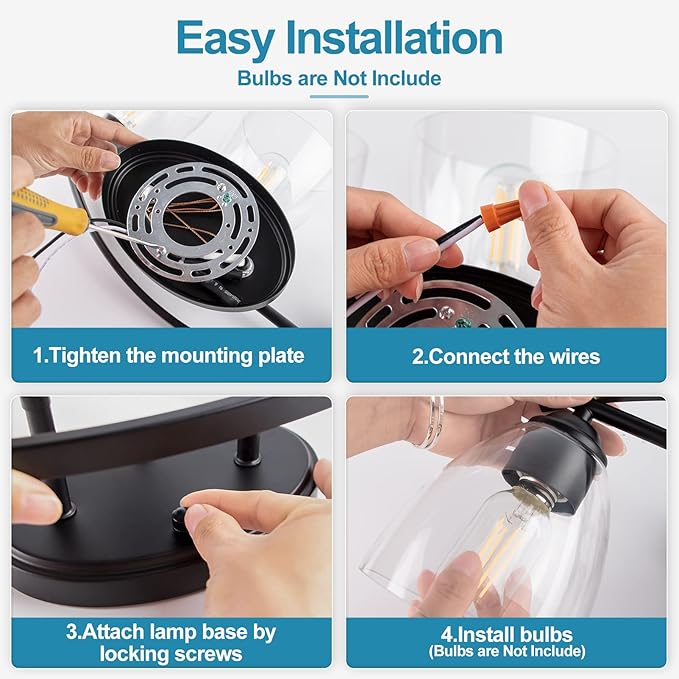 Easy Installation

Bulbs are Not Include

1.Tighten the mounting plate

2.Connect the wires

3.Attach lamp base by locking screws

4.Install bulbs
(Bulbs are Not Include)