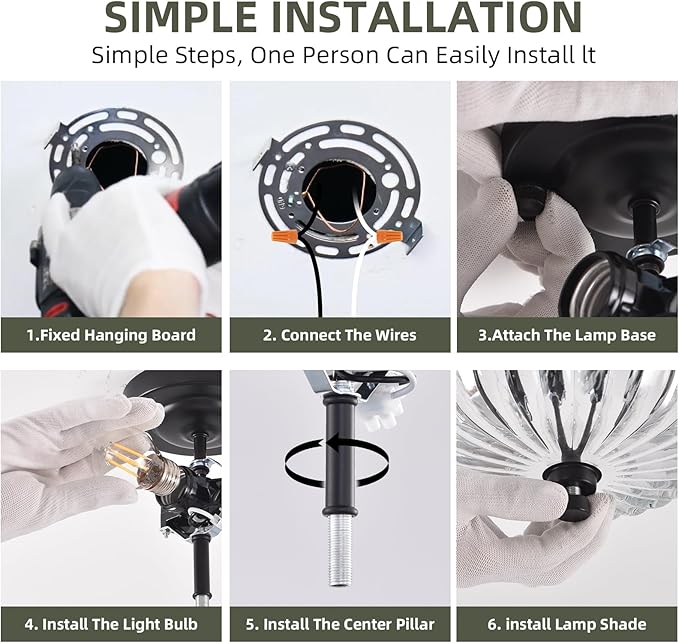 SIMPLE INSTALLATION

Simple Steps, One Person Can Easily Install lt

1.Fixed Hanging Board

2. Connect The Wires

3.Attach The Lamp Base

4. Install The Light Bulb

5. Install The Center Pillar

6. install Lamp Shade