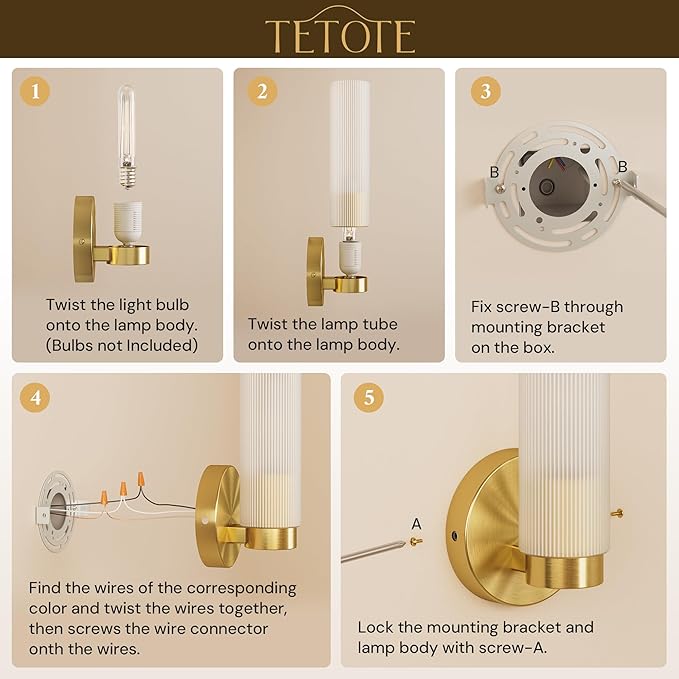 TETOTE

1

Twist the light bulb onto the lamp body. (Bulbs not Included)

2

Twist the lamp tube onto the lamp body.

3

B

B

Fix screw-B through mounting bracket on the box.

4

Find the wires of the corresponding color and twist the wires together, then screws the wire connector onth the wires.

5

A

Lock the mounting bracket and lamp body with screw-A.