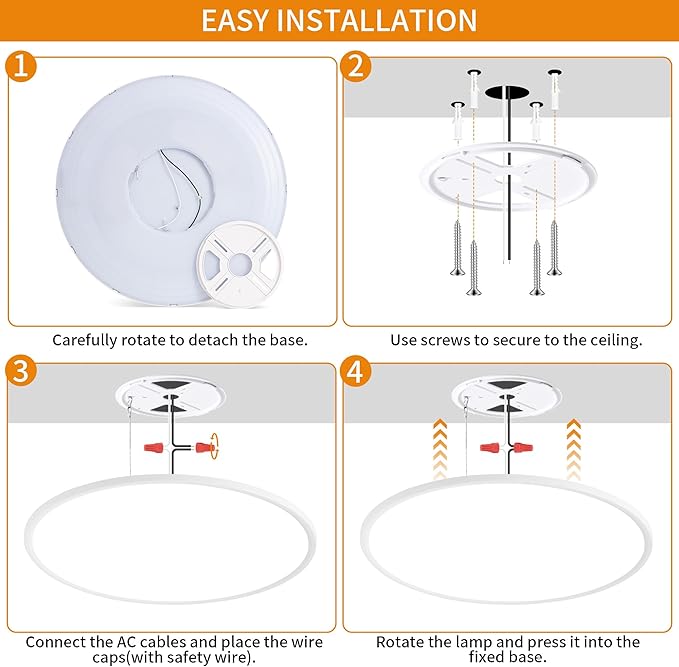 EASY INSTALLATION

1

Carefully rotate to detach the base.

2

Use screws to secure to the ceiling.

3

Connect the AC cables and place the wire caps(with safety wire).

4

Rotate the lamp and press it into the fixed base.