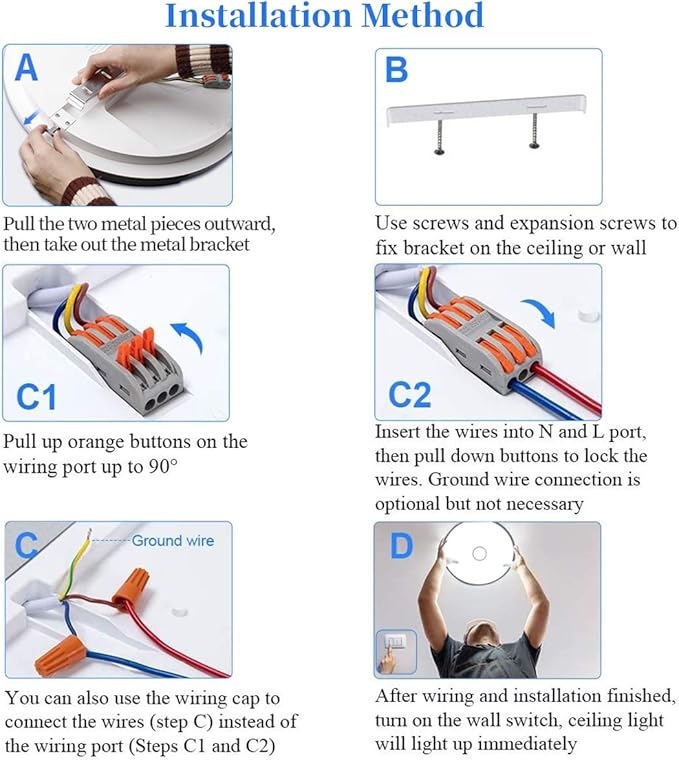 Installation Method

A

Pull the two metal pieces outward, then take out the metal bracket

B

Use screws and expansion screws to fix bracket on the ceiling or wall

C1

Pull up orange buttons on the wiring port up to 90°

C2

Insert the wires into N and L port, then pull down buttons to lock the wires. Ground wire connection is optional but not necessary

C

Ground wire

You can also use the wiring cap to connect the wires (step C) instead of the wiring port (Steps C1 and C2)

D

After wiring and installation finished, turn on the wall switch, ceiling light will light up immediately