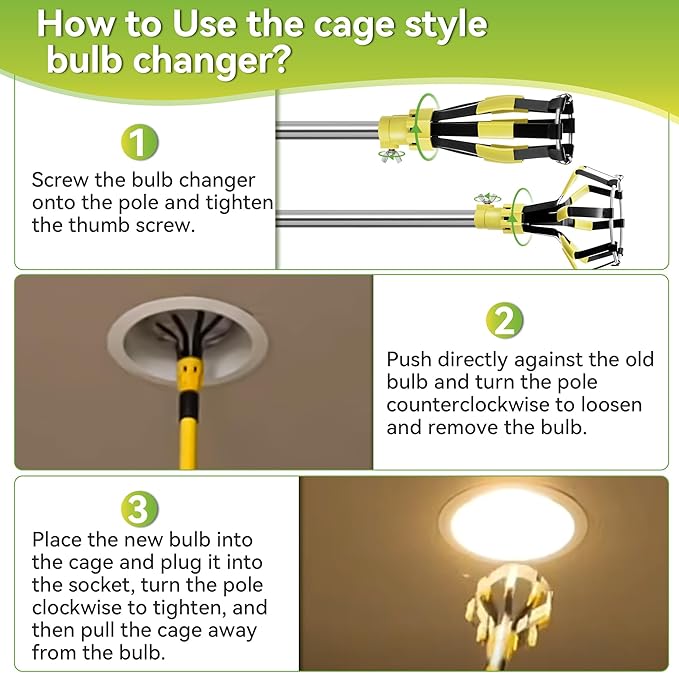 How to Use the cage style bulb changer?

1

Screw the bulb changer onto the pole and tighten the thumb screw.

2

Push directly against the old bulb and turn the pole counterclockwise to loosen and remove the bulb.

3

Place the new bulb into the cage and plug it into the socket, turn the pole clockwise to tighten, and then pull the cage away from the bulb.