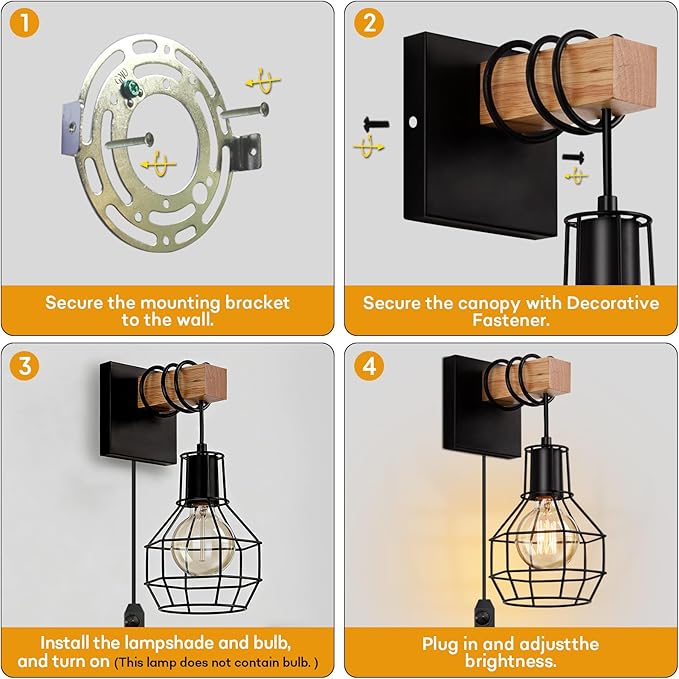 1

GND

Secure the mounting bracket to the wall.

2

Secure the canopy with Decorative Fastener.

3

Install the lampshade and bulb, and turn on (This lamp does not contain bulb. )

4

Plug in and adjustthe brightness.