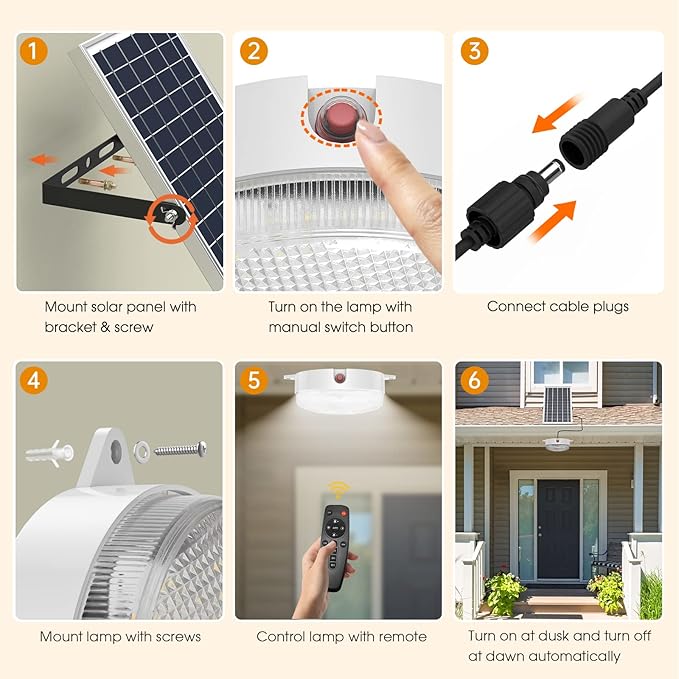 1

Mount solar panel with bracket & screw

2

Turn on the lamp with manual switch button

3

Connect cable plugs

4

Mount lamp with screws

5

Control lamp with remote

6

Turn on at dusk and turn off at dawn automatically