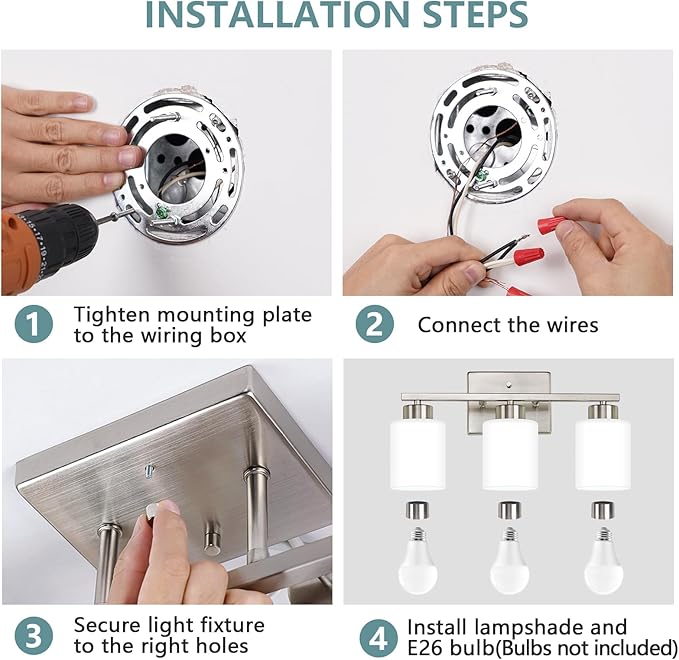 INSTALLATION STEPS

1 Tighten mounting plate to the wiring box

2 Connect the wires

3 Secure light fixture to the right holes

4 Install lampshade and E26 bulb(Bulbs not included)