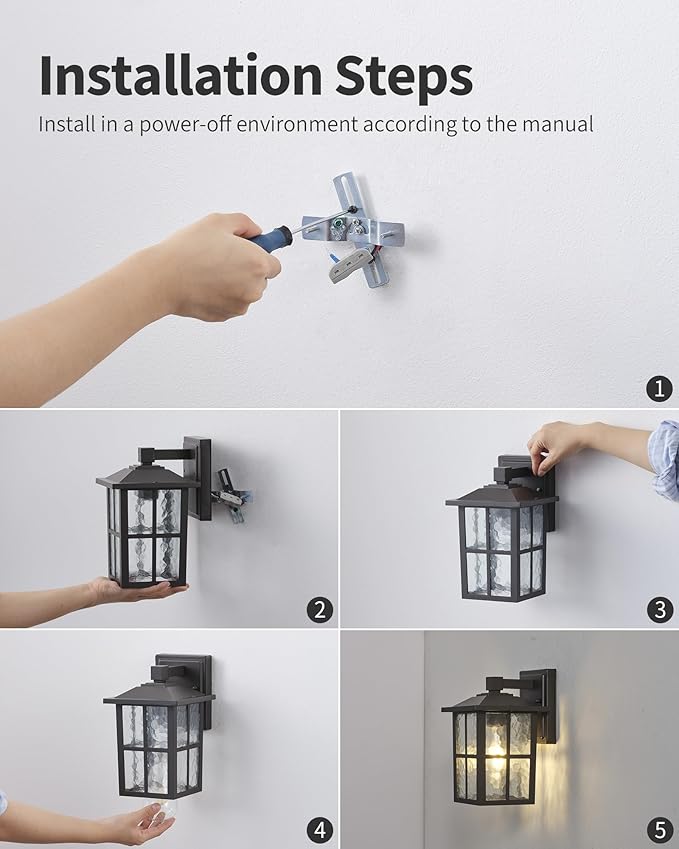 Installation Steps

Install in a power-off environment according to the manual

1

2

3

4

5