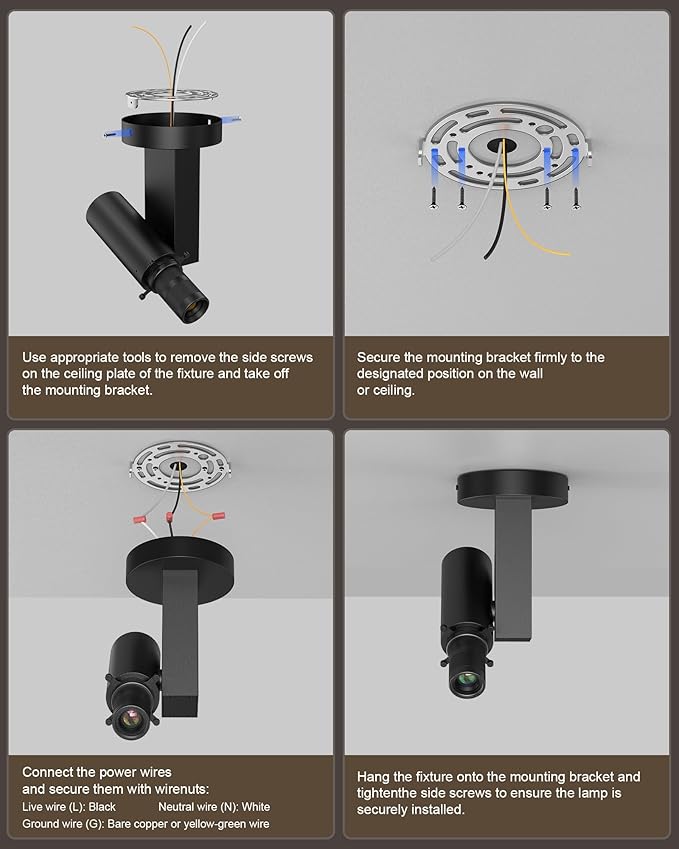 Use appropriate tools to remove the side screws on the ceiling plate of the fixture and take off the mounting bracket.

Secure the mounting bracket firmly to the designated position on the wall or ceiling.

Connect the power wires and secure them with wirenuts:
Live wire (L): Black Neutral wire (N): White
Ground wire (G): Bare copper or yellow-green wire

Hang the fixture onto the mounting bracket and tightenthe side screws to ensure the lamp is securely installed.