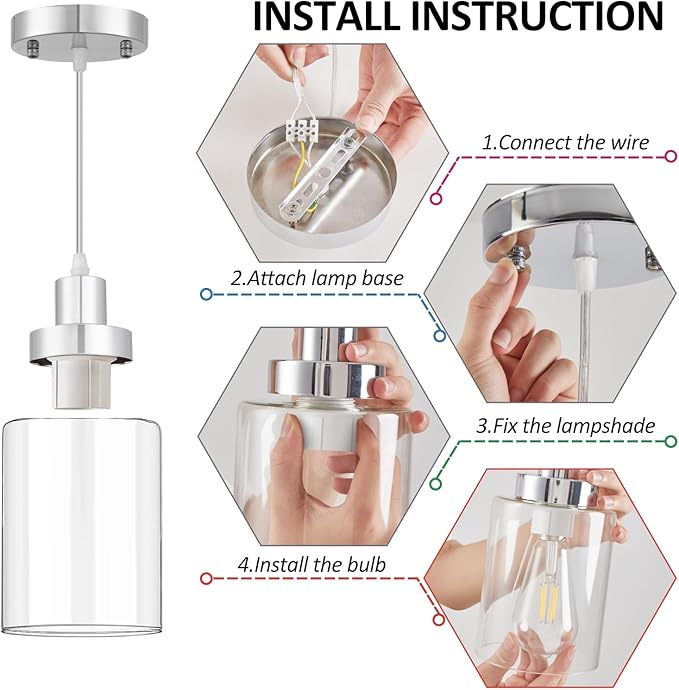 INSTALL INSTRUCTION

1.Connect the wire

2.Attach lamp base

3.Fix the lampshade

4.Install the bulb