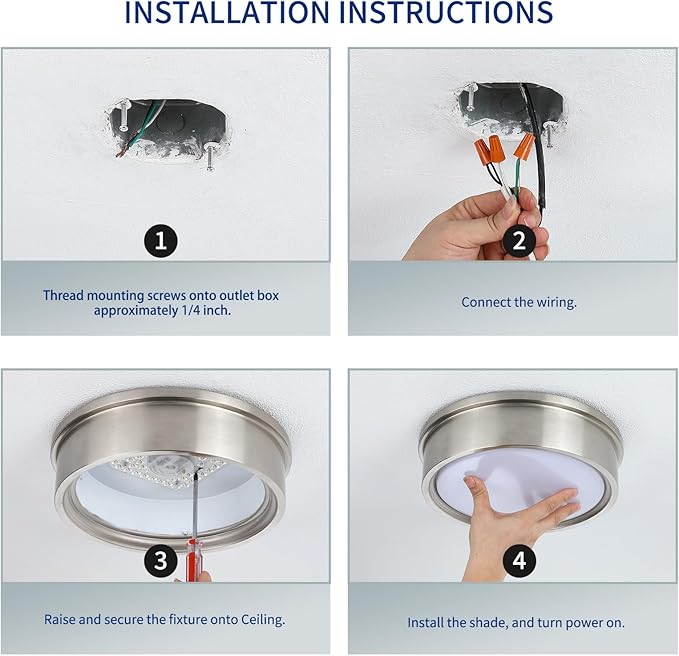 INSTALLATION INSTRUCTIONS

1

Thread mounting screws onto outlet box approximately 1/4 inch.

2

Connect the wiring.

3

Raise and secure the fixture onto Ceiling.

4

Install the shade, and turn power on.