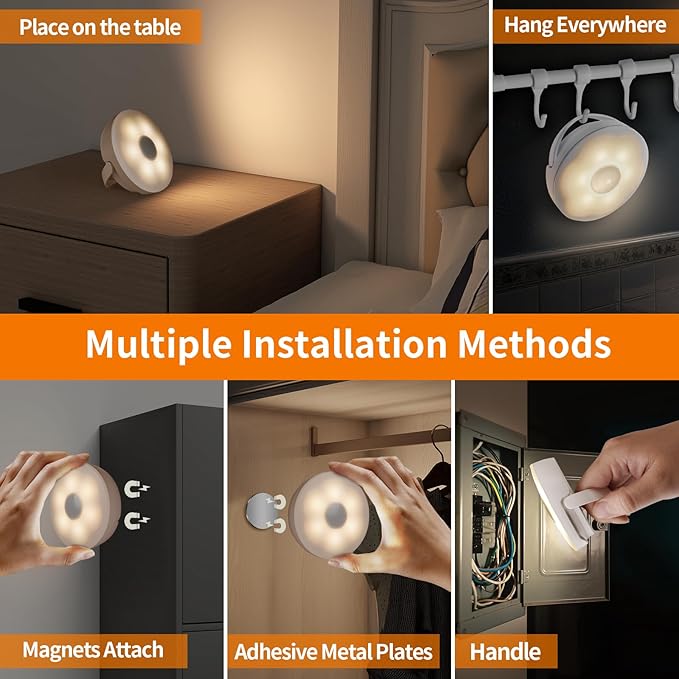 Place on the table

Hang Everywhere

Multiple Installation Methods

Magnets Attach

Adhesive Metal Plates

Handle