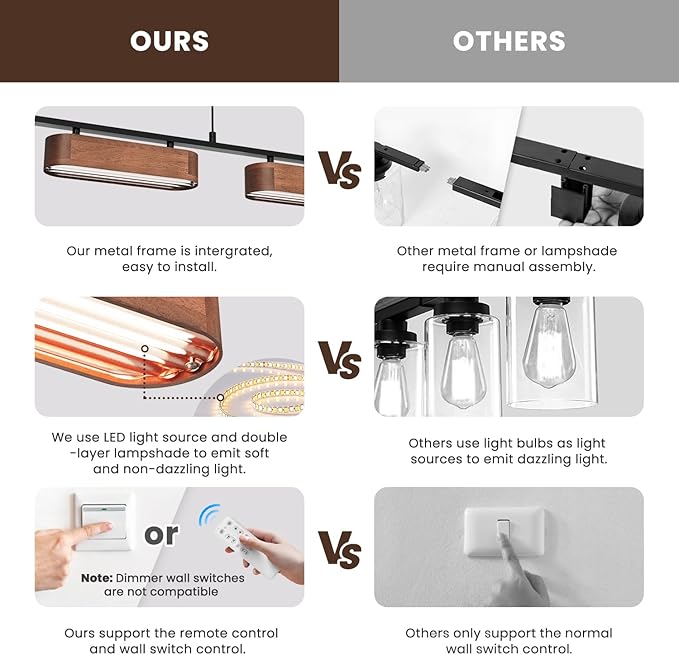 OURS

OTHERS

Vs

Our metal frame is intergrated, easy to install.

Other metal frame or lampshade require manual assembly.

Vs

We use LED light source and double -layer lampshade to emit soft and non-dazzling light.

Others use light bulbs as light sources to emit dazzling light.

or

Note: Dimmer wall switches are not compatible

Vs

Ours support the remote control and wall switch control.

Others only support the normal wall switch control.