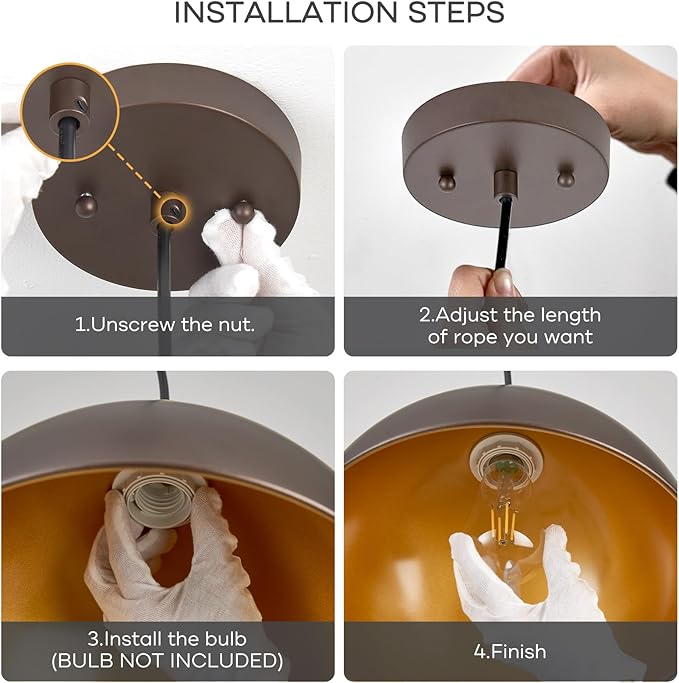 INSTALLATION STEPS

1.Unscrew the nut.

2.Adjust the length of rope you want

3.Install the bulb (BULB NOT INCLUDED)

4.Finish